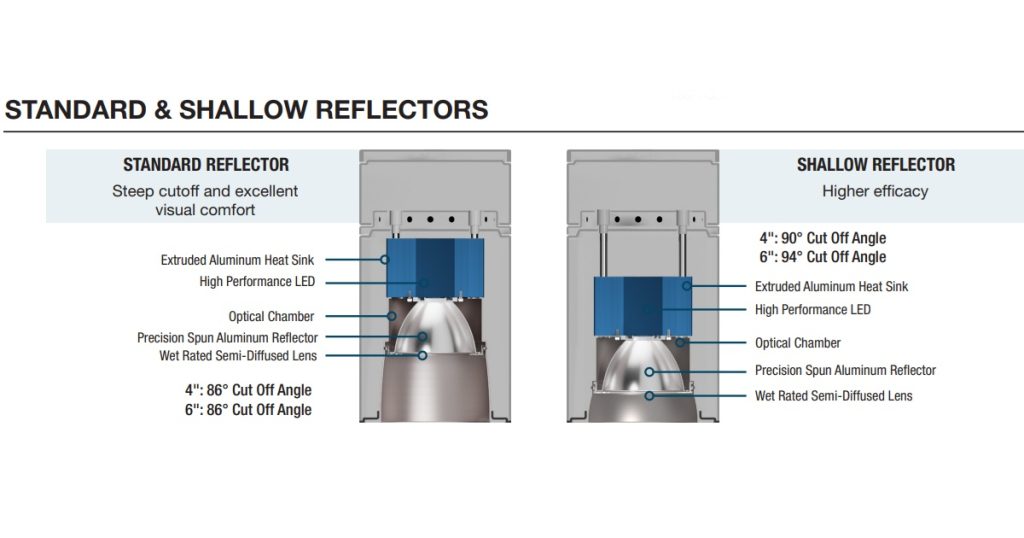 STANDARD & SHALLOW REFLECTORS

STANDARD REFLECTOR
Steep cutoff and excellent visual comfort

Extruded Aluminum Heat Sink
High Performance LED
Optical Chamber
Precision Spun Aluminum Reflector
Wet Rated Semi-Diffused Lens

4": 86° Cut Off Angle
6": 86° Cut Off Angle

SHALLOW REFLECTOR
Higher efficacy

4": 90° Cut Off Angle
6": 94° Cut Off Angle

Extruded Aluminum Heat Sink
High Performance LED
Optical Chamber
Precision Spun Aluminum Reflector
Wet Rated Semi-Diffused Lens